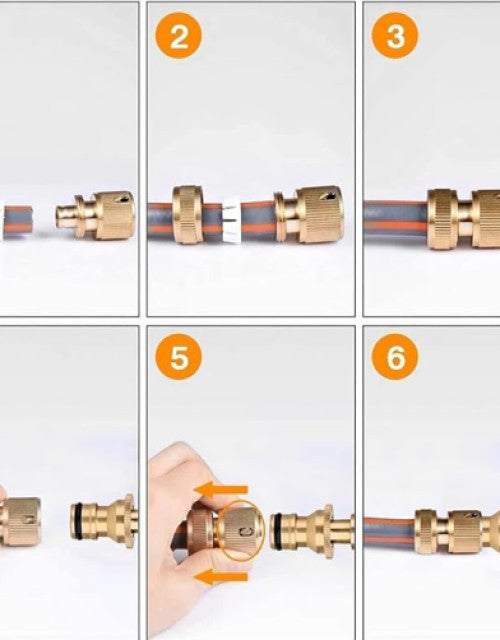 2

3

5

6